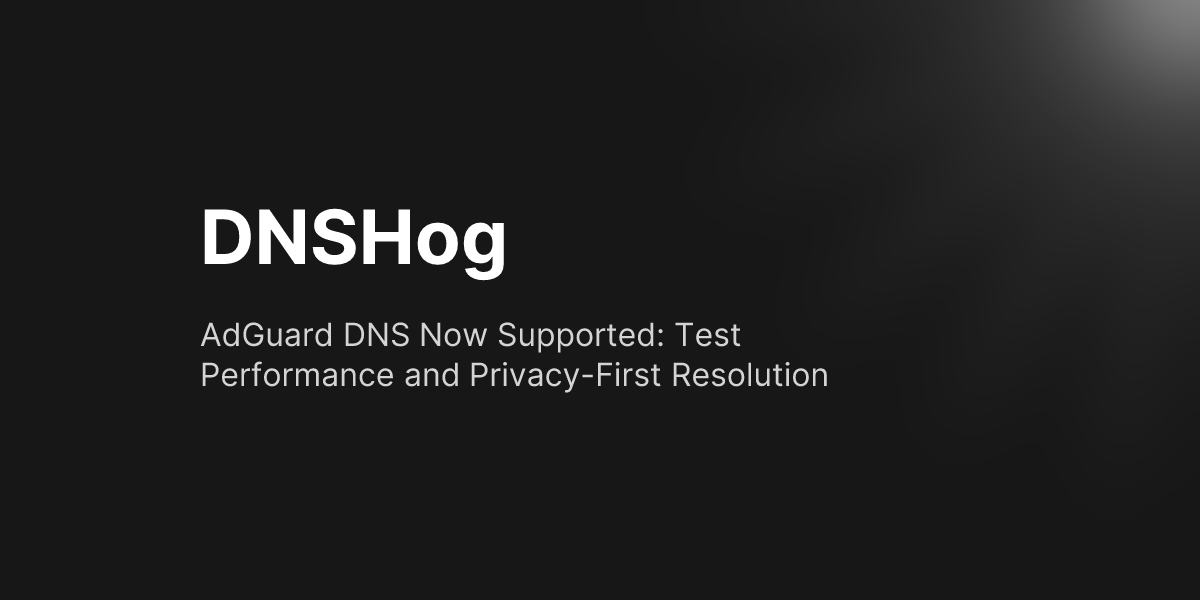 DNSHog

AdGuard DNS Now Supported: Test Performance and Privacy-First Resolution